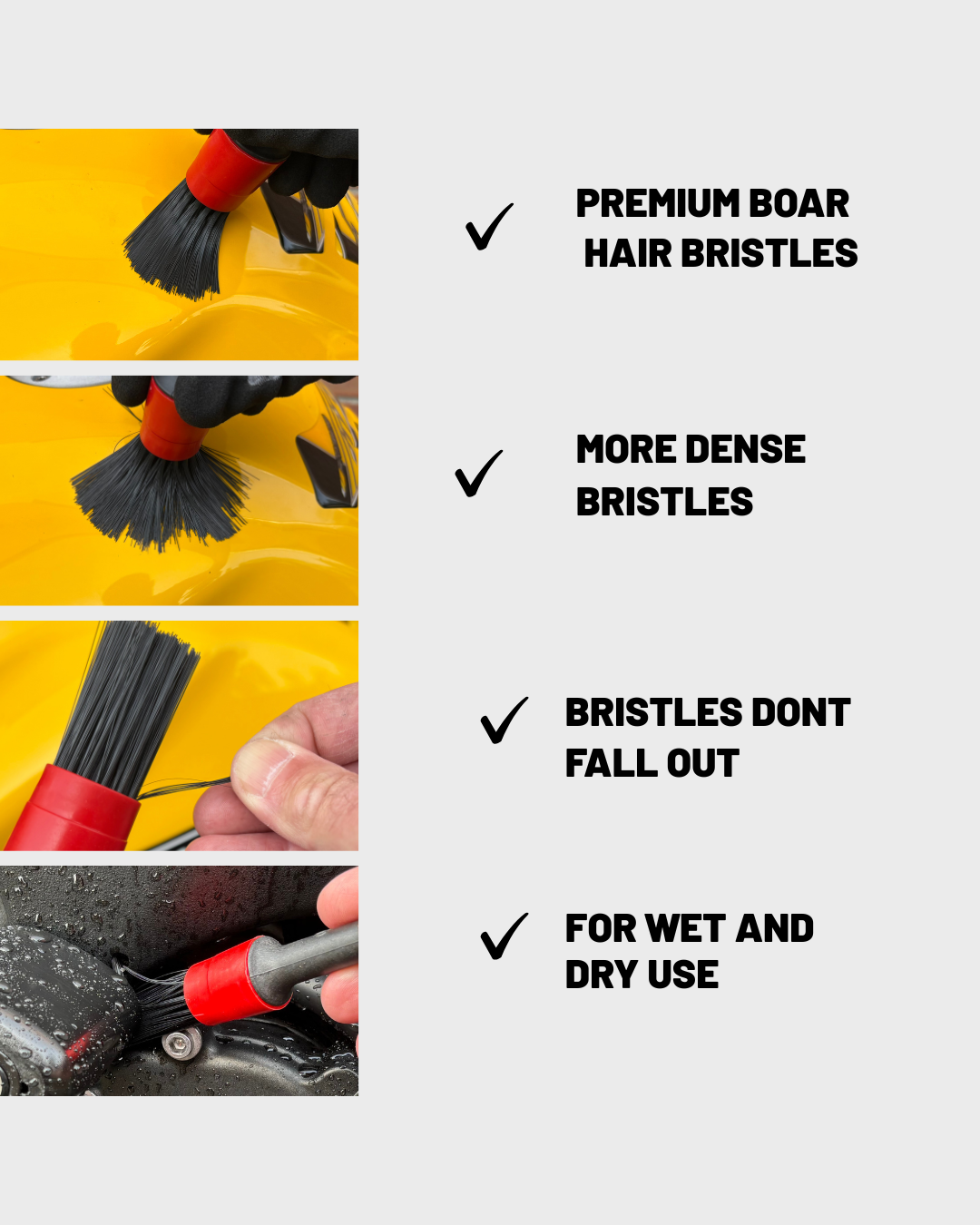 ✓ PREMIUM BOAR HAIR BRISTLES

✓ MORE DENSE BRISTLES

✓ BRISTLES DONT FALL OUT

✓ FOR WET AND DRY USE