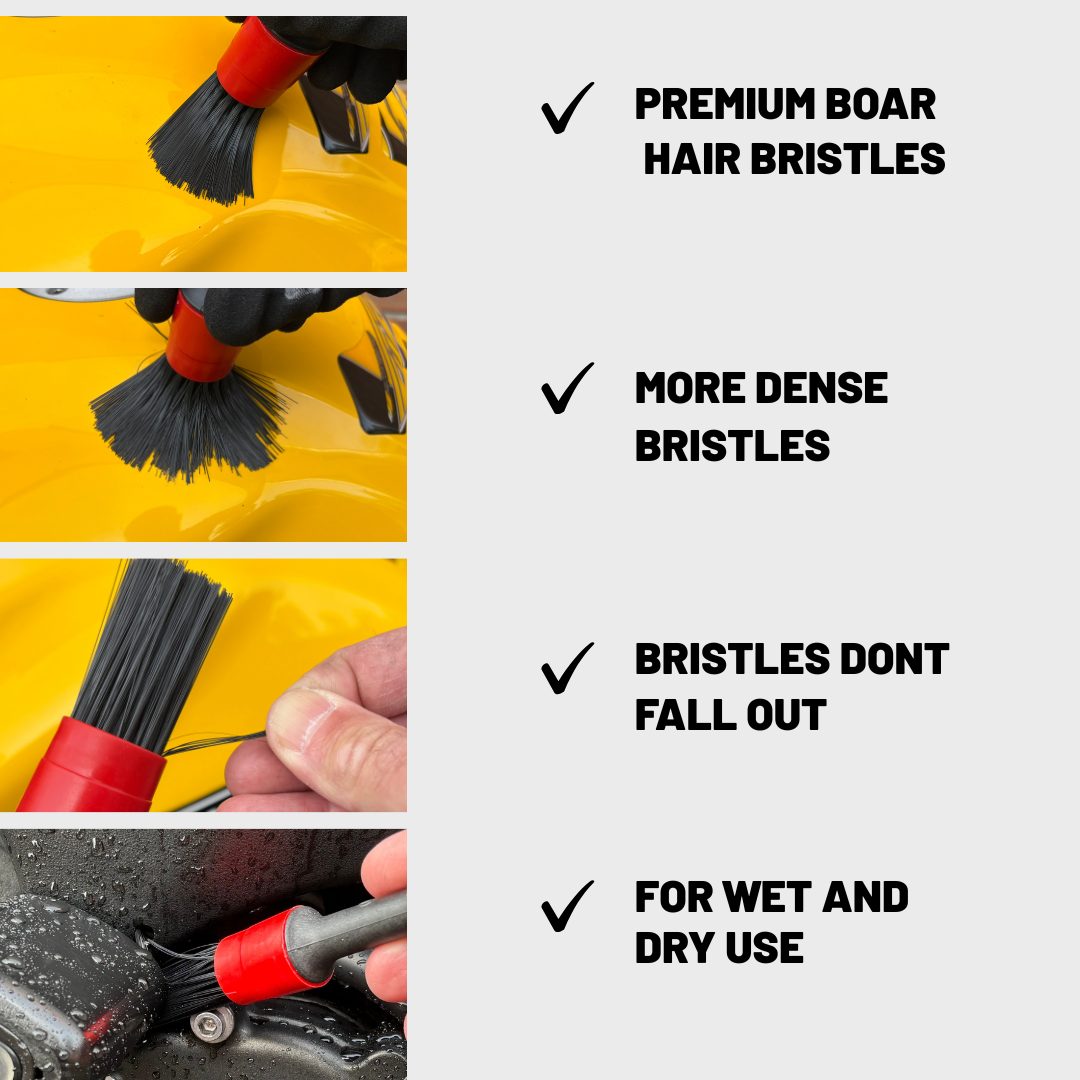 ✓ PREMIUM BOAR HAIR BRISTLES

✓ MORE DENSE BRISTLES

✓ BRISTLES DONT FALL OUT

✓ FOR WET AND DRY USE